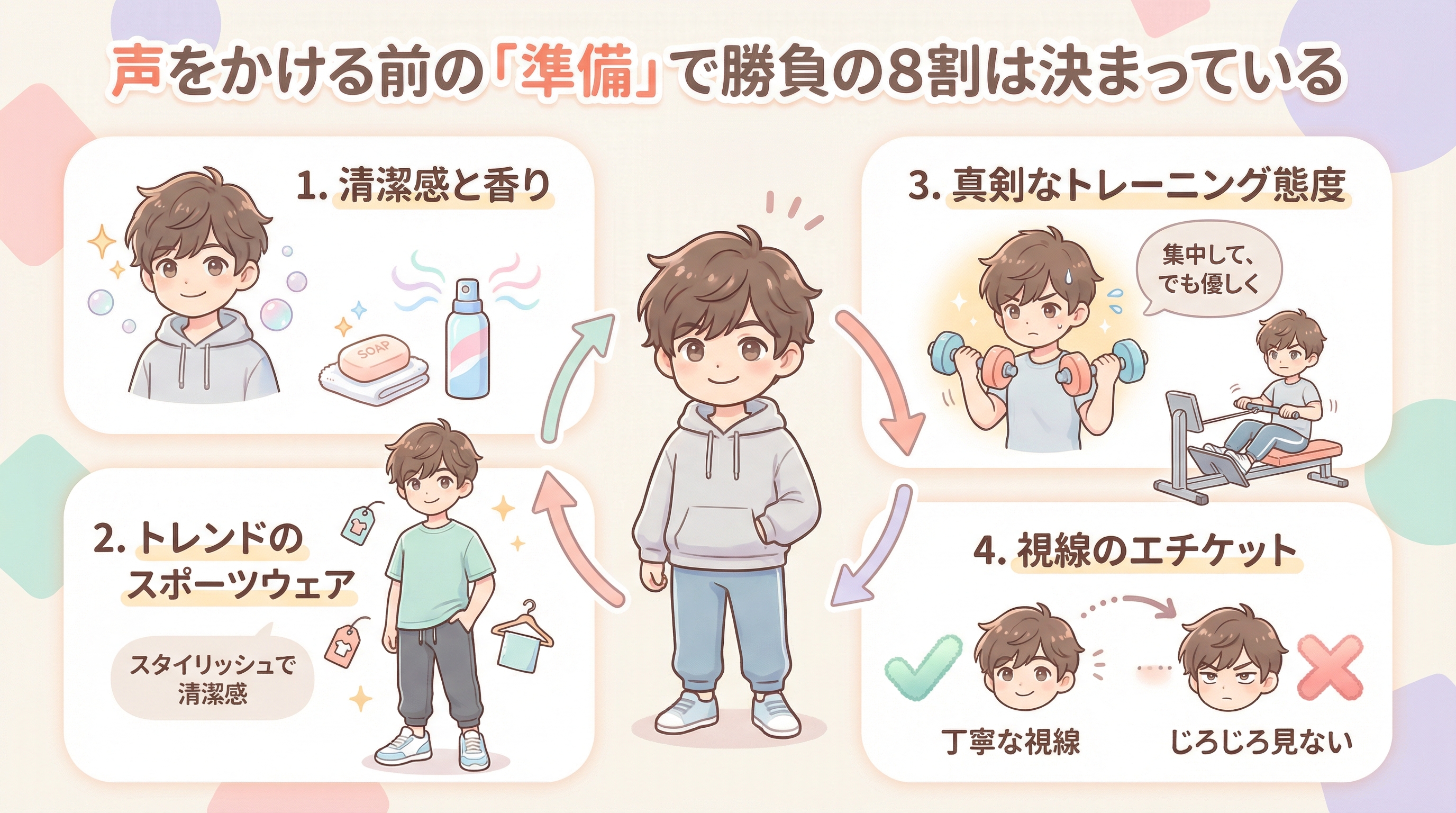 声をかける前の「準備」で勝負の8割は決まっている

1. 清潔感と香り

SOAP

2. トレンドのスポーツウェア

スタイリッシュで清潔感

3. 真剣なトレーニング態度

集中して、でも優しく

4. 視線のエチケット

丁寧な視線

じろじろ見ない